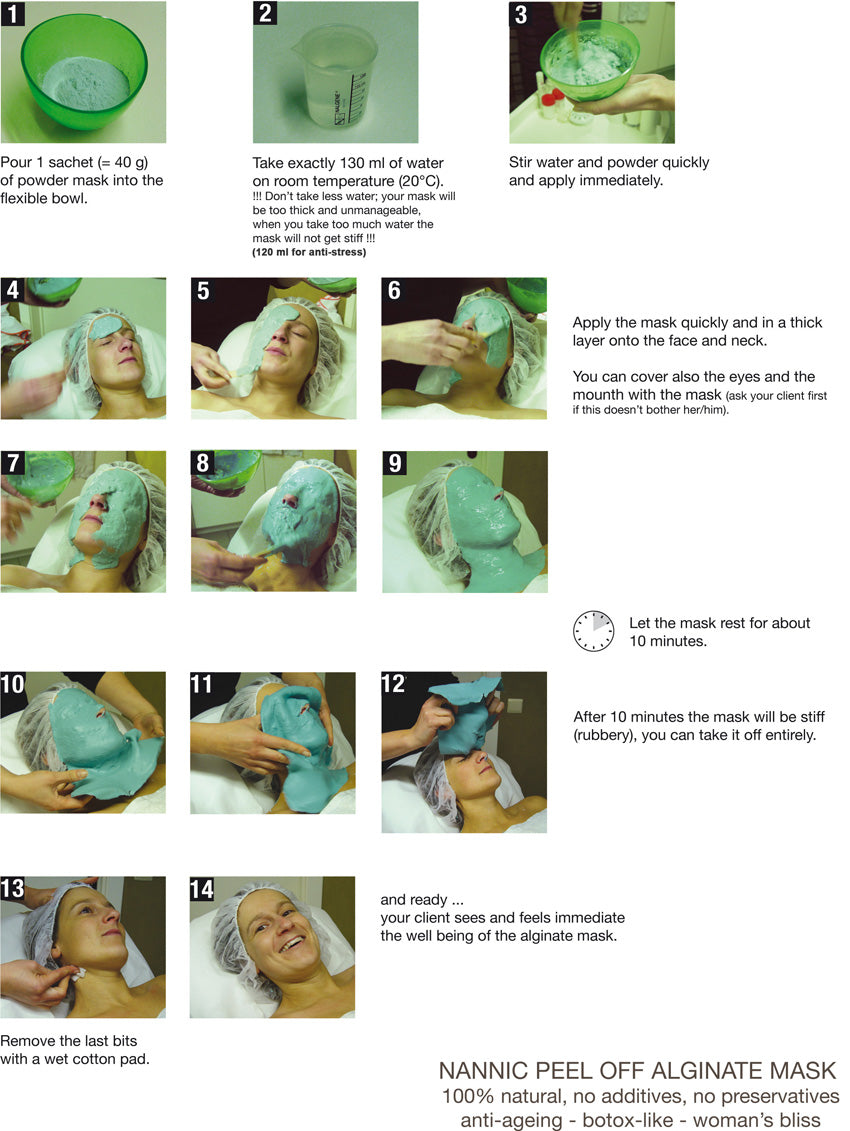 1

Pour 1 sachet (= 40 g) of powder mask into the flexible bowl.

2

Take exactly 130 ml of water on room temperature (20°C).
!!! Don't take less water; your mask will be too thick and unmanageable, when you take too much water the mask will not get stiff !!!
(120 ml for anti-stress)

3

Stir water and powder quickly and apply immediately.

4

5

6

Apply the mask quickly and in a thick layer onto the face and neck.

You can cover also the eyes and the mounth with the mask (ask your client first if this doesn't bother her/him).

7

8

9

Let the mask rest for about 10 minutes.

10

11

12

After 10 minutes the mask will be stiff (rubbery), you can take it off entirely.

13

14

and ready ...
your client sees and feels immediate the well being of the alginate mask.

Remove the last bits with a wet cotton pad.

NANNIC PEEL OFF ALGINATE MASK
100% natural, no additives, no preservatives
anti-ageing - botox-like - woman's bliss